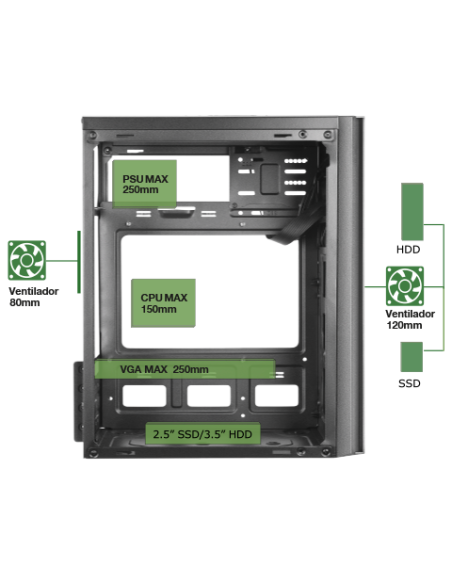 PSU MAX
250mm

Ventilador
80mm

CPU MAX
150mm

VGA MAX 250mm

2.5" SSD/3.5" HDD

HDD

Ventilador
120mm

SSD