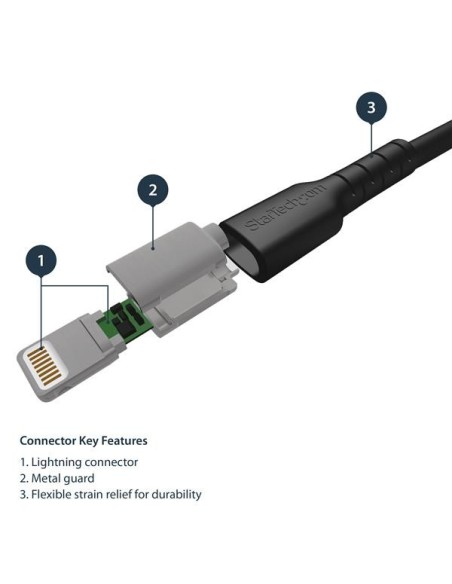 3

2

StarTech.com

1

Connector Key Features

1. Lightning connector
2. Metal guard
3. Flexible strain relief for durability